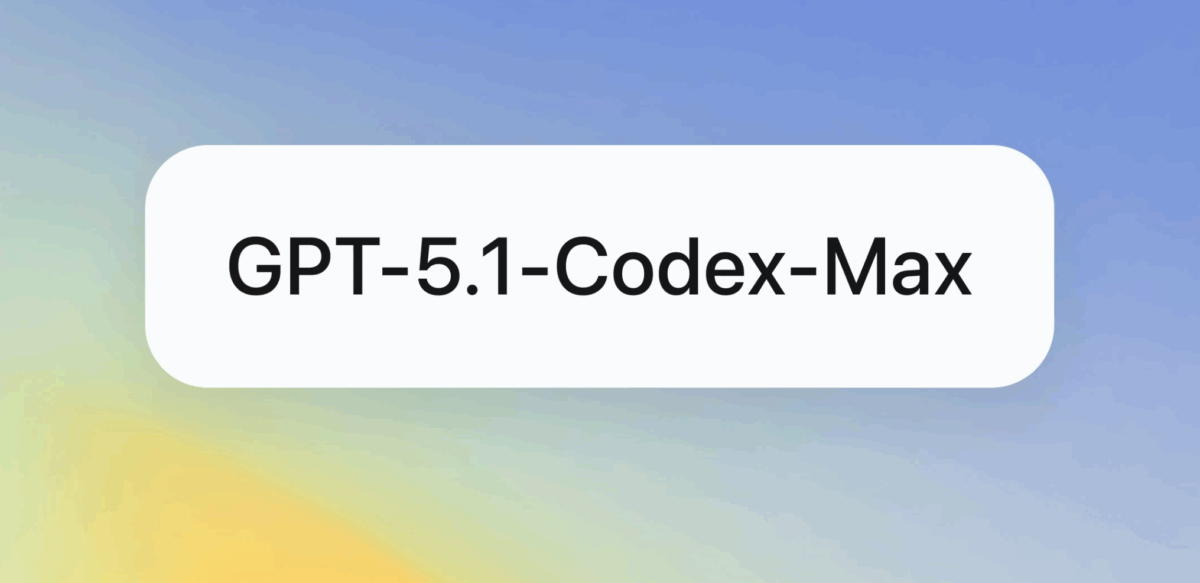 GPT-5.1-Codex-Max